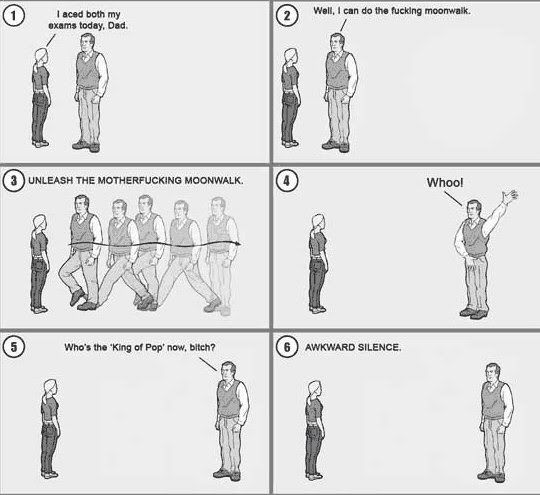 1
I aced both my exams today, Dad.

2
Well, I can do the fucking moonwalk.

3
UNLEASH THE MOTHERFUCKING MOONWALK.

4
Whoo!

5
Who's the 'King of Pop' now, bitch?

6
AWKWARD SILENCE.