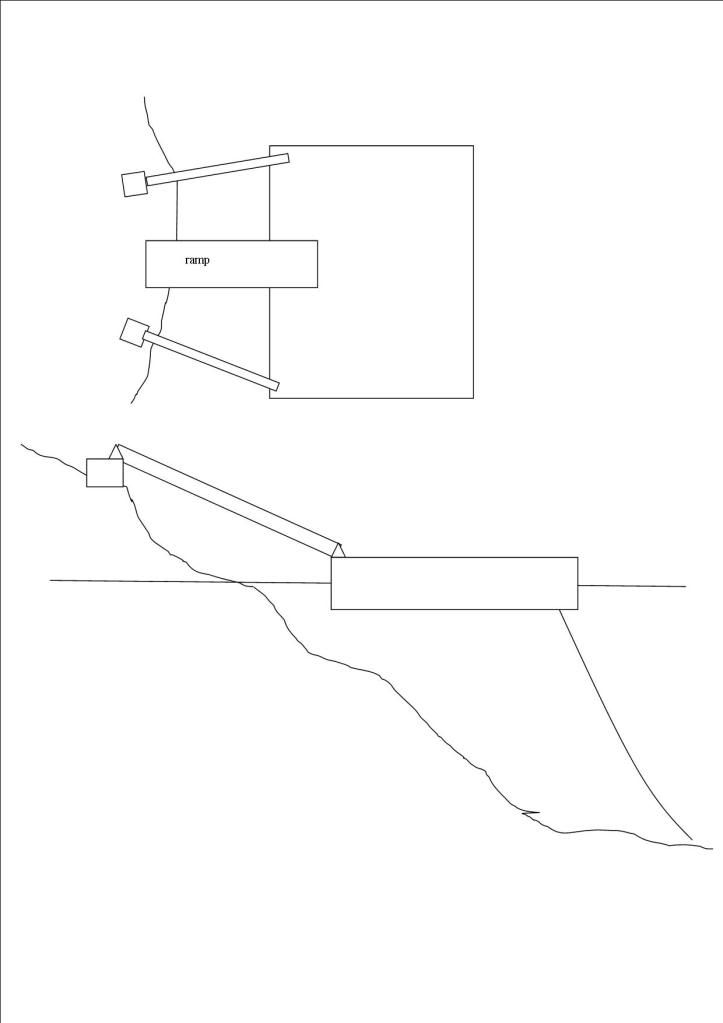 ramp