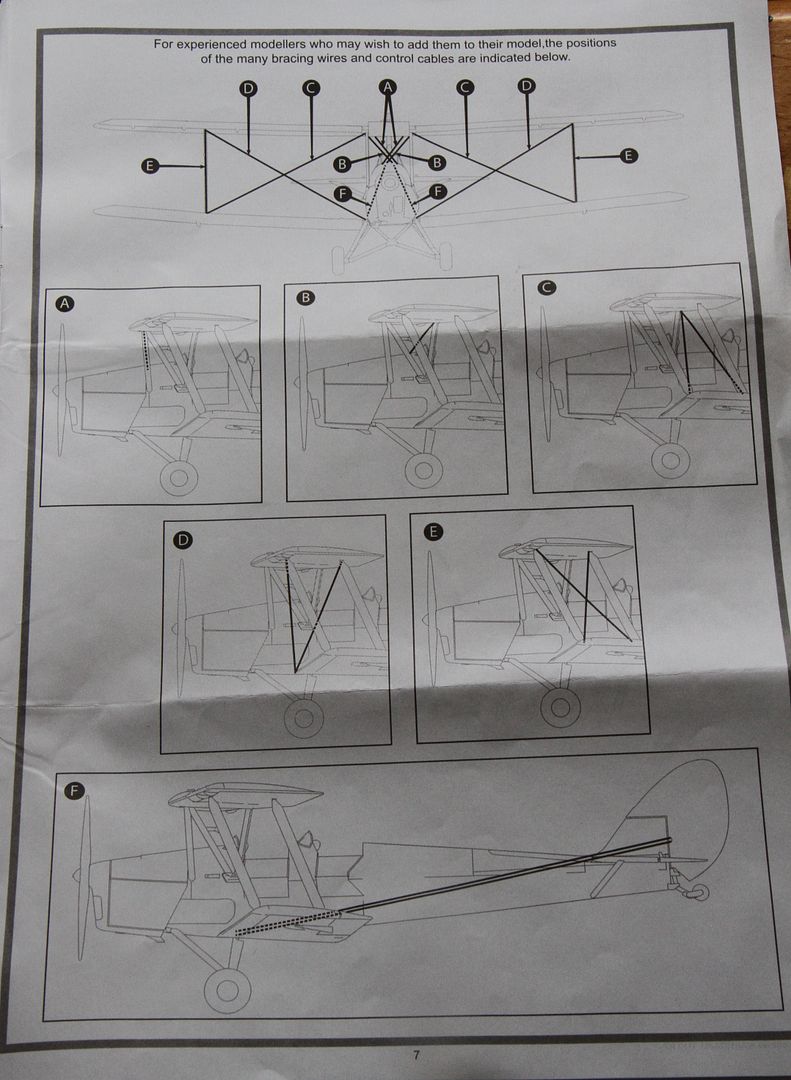 For experienced modellers who may wish to add them to their model,the positions of the many bracing wires and control cables are indicated below.

D C A C D

E B B E

F F

A

B

C

D

E

F

7